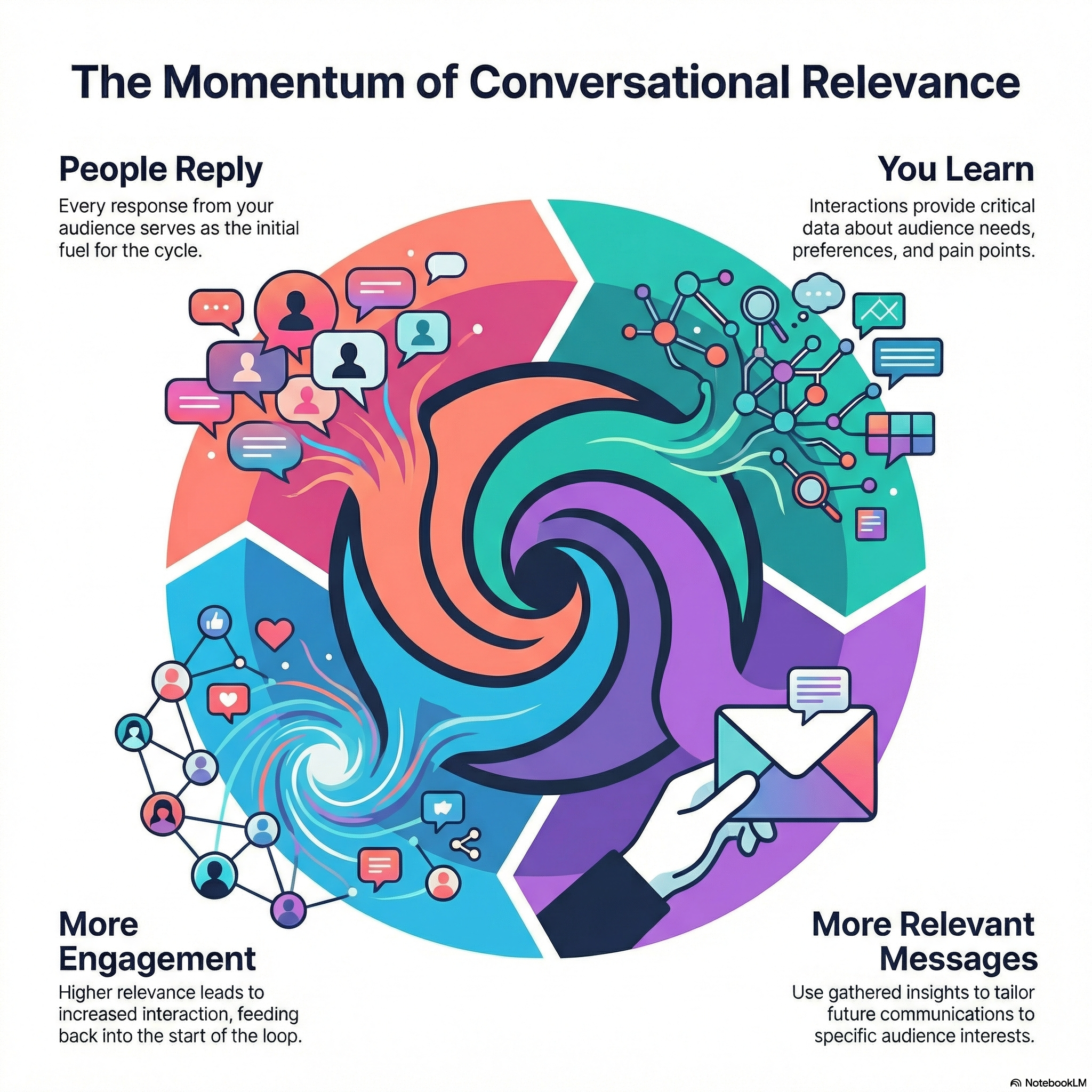 The Momentum of Conversational Relevance

People Reply

Every response from your audience serves as the initial fuel for the cycle.

You Learn

Interactions provide critical data about audience needs, preferences, and pain points.

More Engagement

Higher relevance leads to increased interaction, feeding back into the start of the loop.

More Relevant Messages

Use gathered insights to tailor future communications to specific audience interests.

NotebookLM